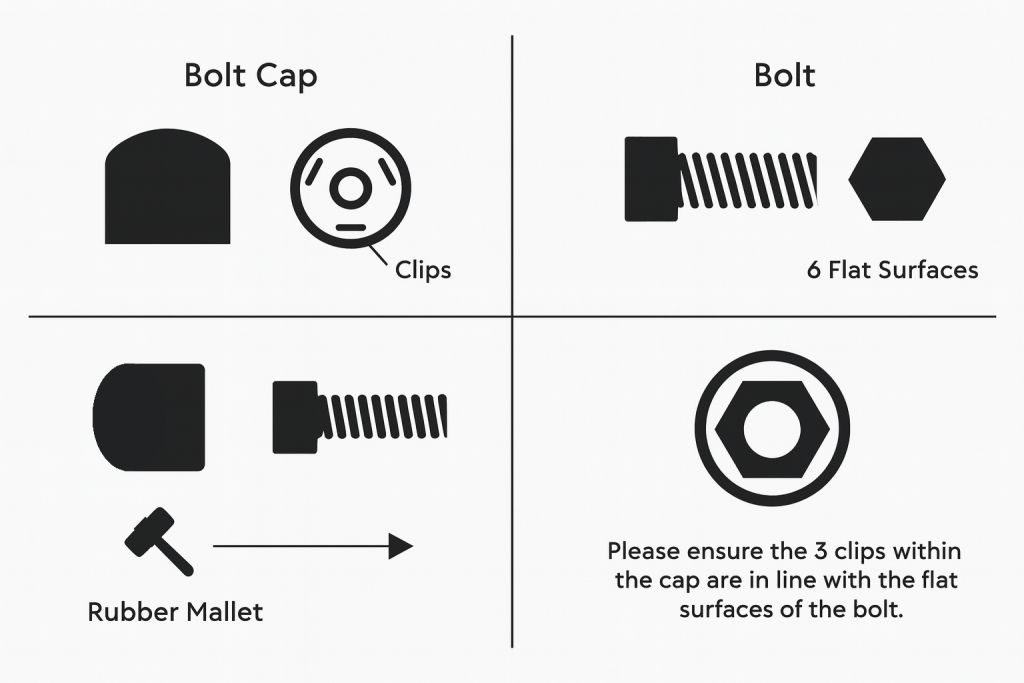 Bolt Cap

Clips

Bolt

6 Flat Surfaces

Rubber Mallet

Please ensure the 3 clips within the cap are in line with the flat surfaces of the bolt.